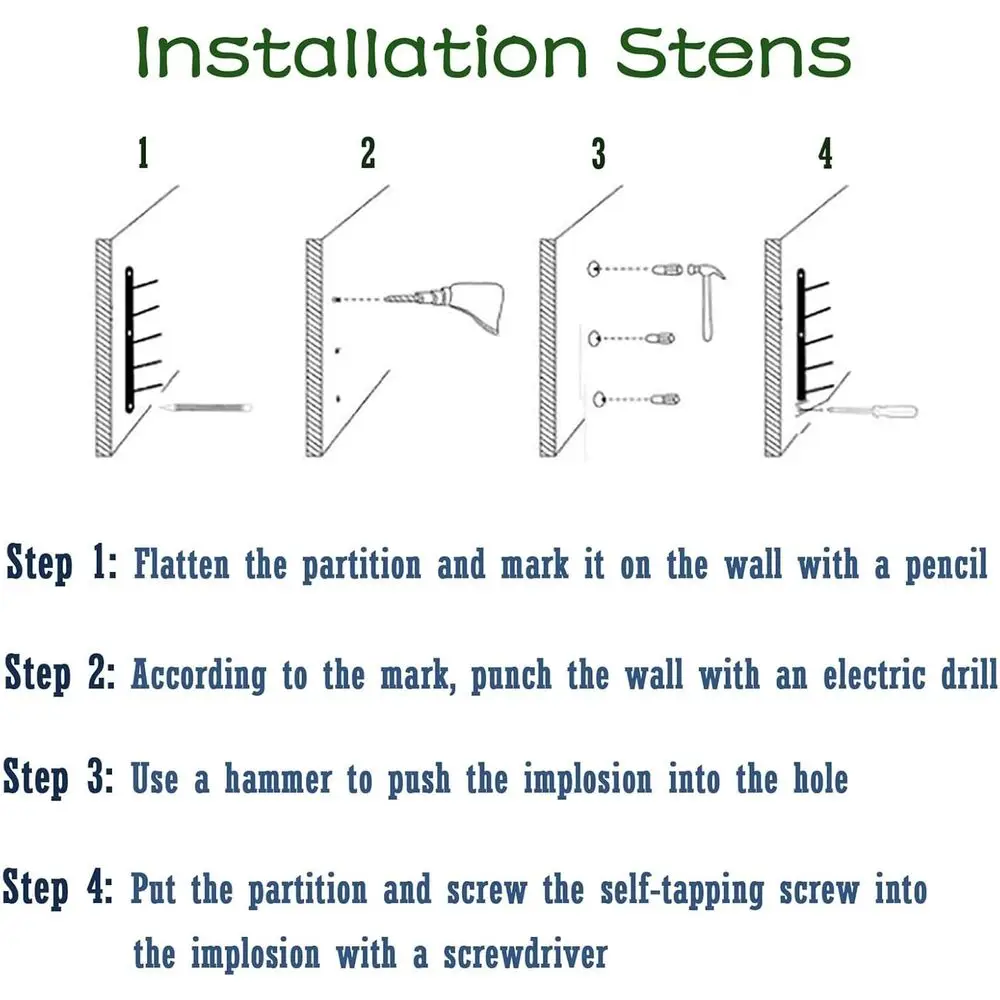 Installation Stens

1

2

3

4

Step 1: Flatten the partition and mark it on the wall with a pencil

Step 2: According to the mark, punch the wall with an electric drill

Step 3: Use a hammer to push the implosion into the hole

Step 4: Put the partition and screw the self-tapping screw into the implosion with a screwdriver